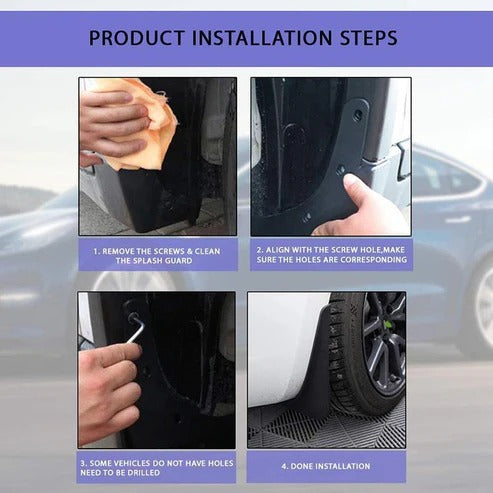 PRODUCT INSTALLATION STEPS

1. REMOVE THE SCREWS & CLEAN THE SPLASH GUARD

2. ALIGN WITH THE SCREW HOLE,MAKE SURE THE HOLES ARE CORRESPONDING

3. SOME VEHICLES DO NOT HAVE HOLES NEED TO BE DRILLED

4. DONE INSTALLATION