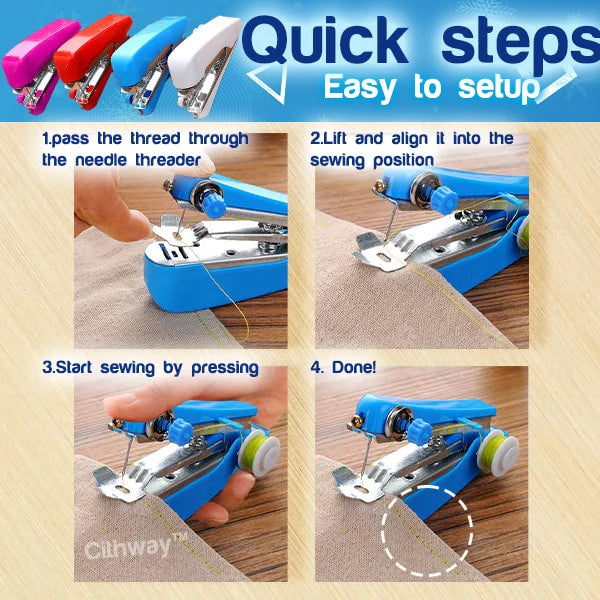 Quick steps
Easy to setup

1.pass the thread through the needle threader

2.Lift and align it into the sewing position

3.Start sewing by pressing

4. Done!

Cithway™