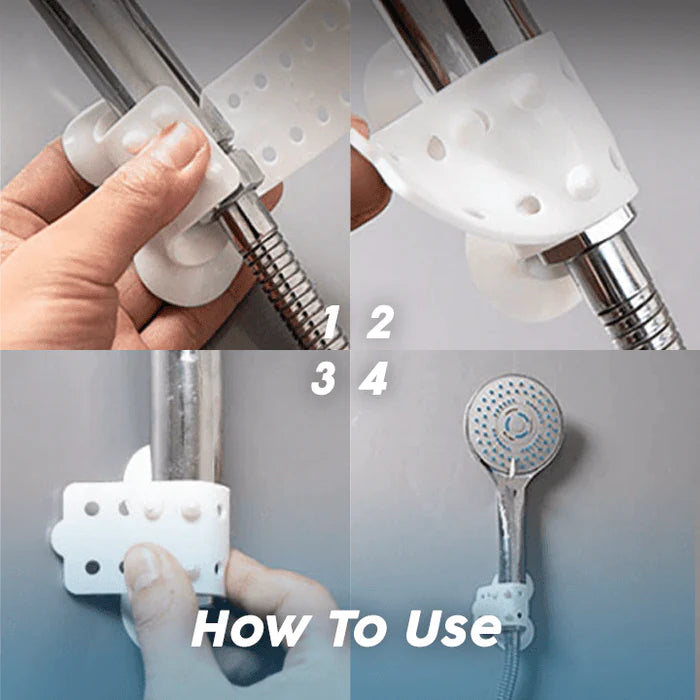 1 2
3 4
How To Use